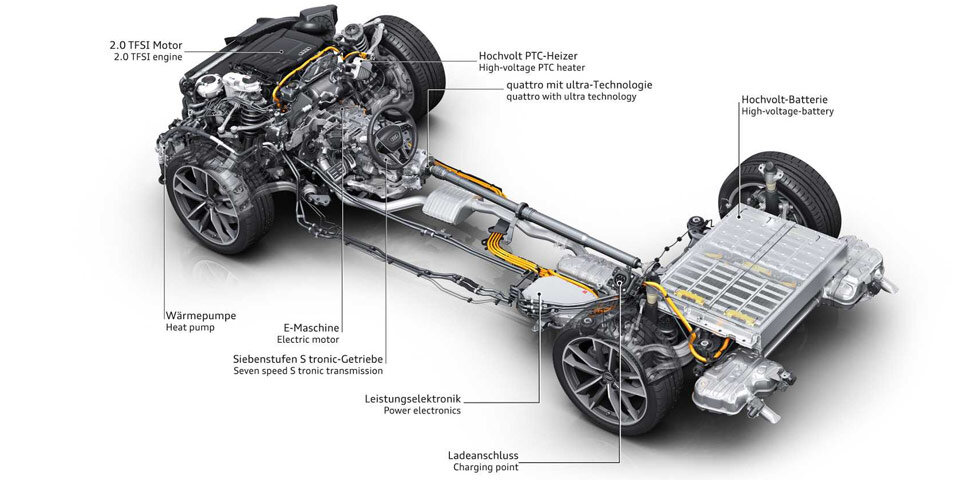 2.0 TFSI Motor
2.0 TFSI engine

Hochvolt PTC-Heizer
High-voltage PTC heater

quattro mit ultra-Technologie
quattro with ultra technology

Hochvolt-Batterie
High-voltage-battery

Wärmepumpe
Heat pump

E-Maschine
Electric motor

Siebenstufen S tronic-Getriebe
Seven speed S tronic transmission

Leistungselektronik
Power electronics

Ladeanschluss
Charging point