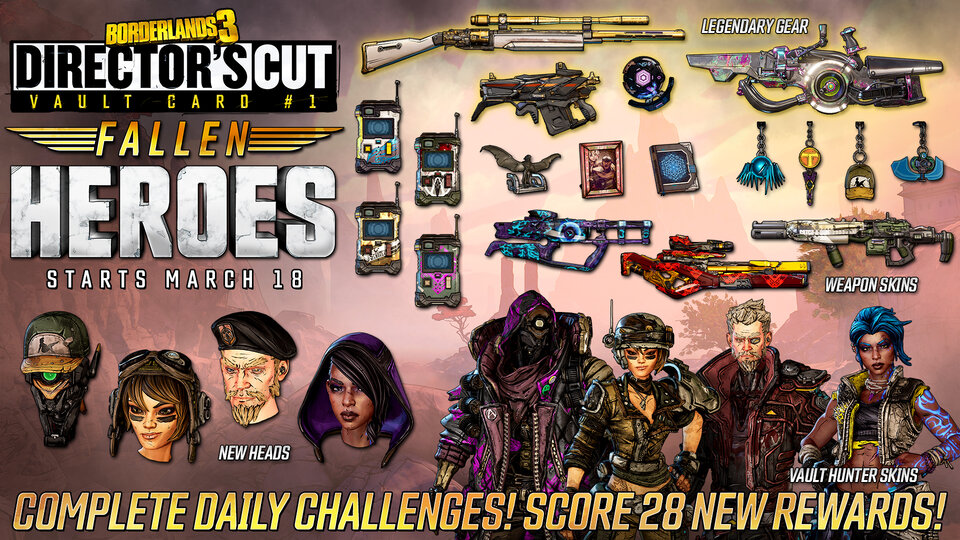 BORDERLANDS 3
DIRECTOR'S CUT
VAULT CARD #1

FALLEN
HEROES
STARTS MARCH 18

LEGENDARY GEAR

WEAPON SKINS

NEW HEADS

VAULT HUNTER SKINS

COMPLETE DAILY CHALLENGES! SCORE 28 NEW REWARDS!