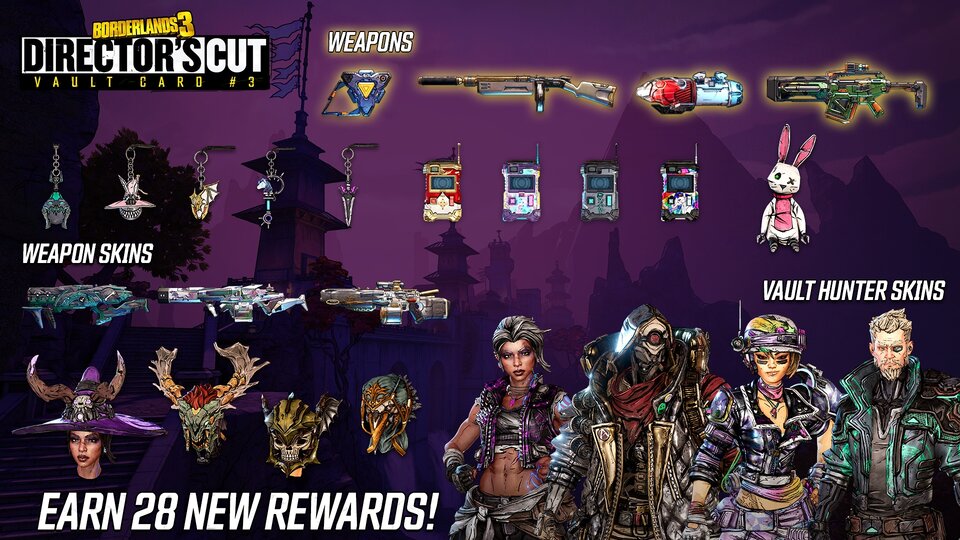 BORDERLANDS 3
DIRECTOR'S CUT
VAULT CARD #3

WEAPONS

WEAPON SKINS

VAULT HUNTER SKINS

EARN 28 NEW REWARDS!