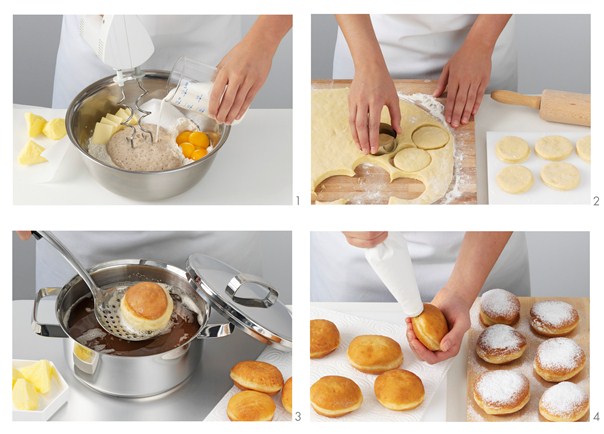 1

2

3

4